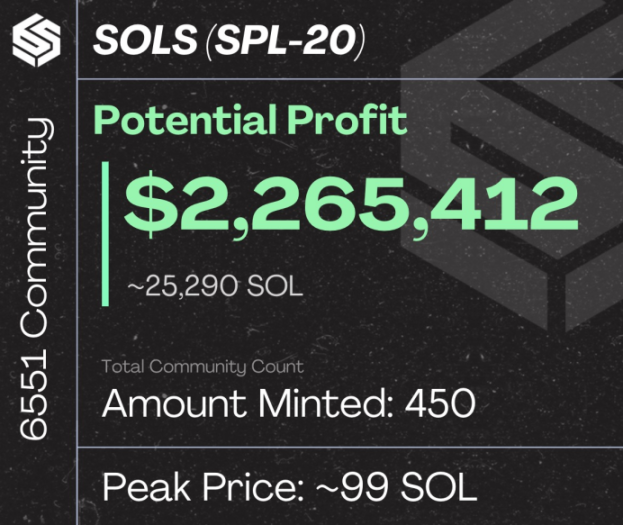 6551 Community

SOLS (SPL-20)

Potential Profit

$2,265,412

~25,290 SOL

Total Community Count

Amount Minted: 450

Peak Price: ~99 SOL