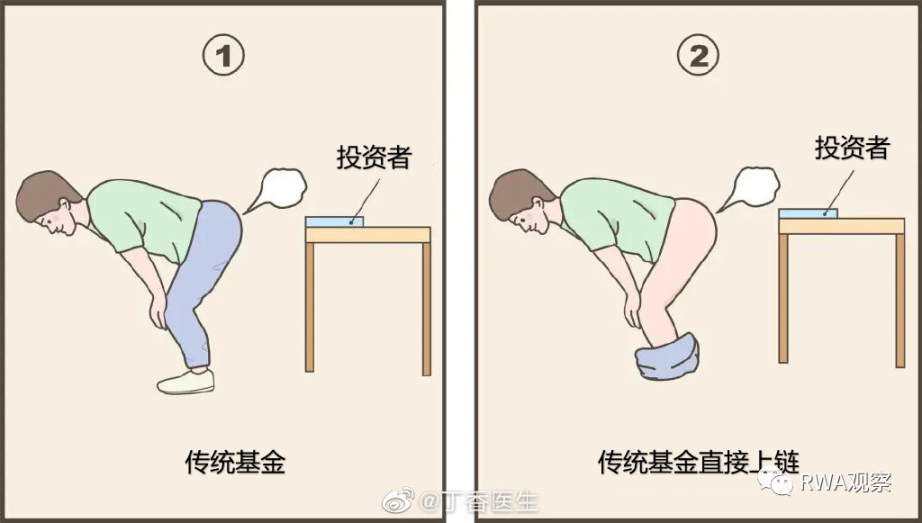 ①

投资者

传统基金

②

投资者

传统基金直接上链

@丁香医生

RWA观察