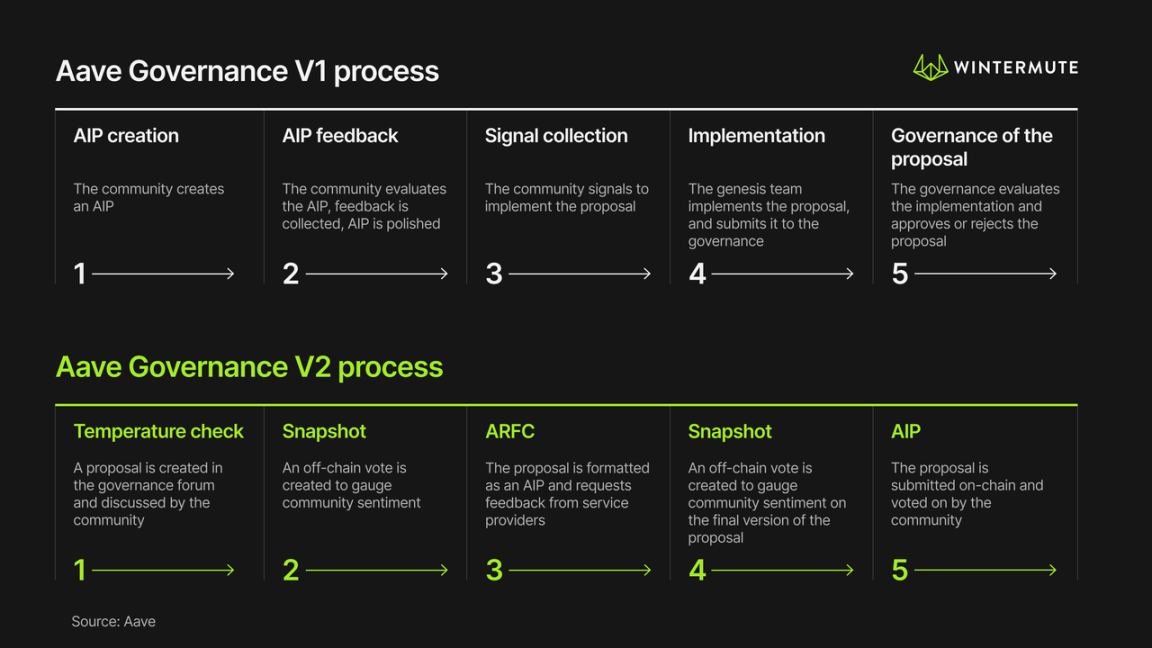 Aave Governance V1 process

WINTERMUTE

AIP creation

The community creates an AIP

1

AIP feedback

The community evaluates the AIP, feedback is collected, AIP is polished

2

Signal collection

The community signals to implement the proposal

3

Implementation

The genesis team implements the proposal, and submits it to the governance

4

Governance of the proposal

The governance evaluates the implementation and approves or rejects the proposal

5

Aave Governance V2 process

Temperature check

A proposal is created in the governance forum and discussed by the community

1

Snapshot

An off-chain vote is created to gauge community sentiment

2

ARFC

The proposal is formatted as an AIP and requests feedback from service providers

3

Snapshot

An off-chain vote is created to gauge community sentiment on the final version of the proposal

4

AIP

The proposal is submitted on-chain and voted on by the community

5

Source: Aave